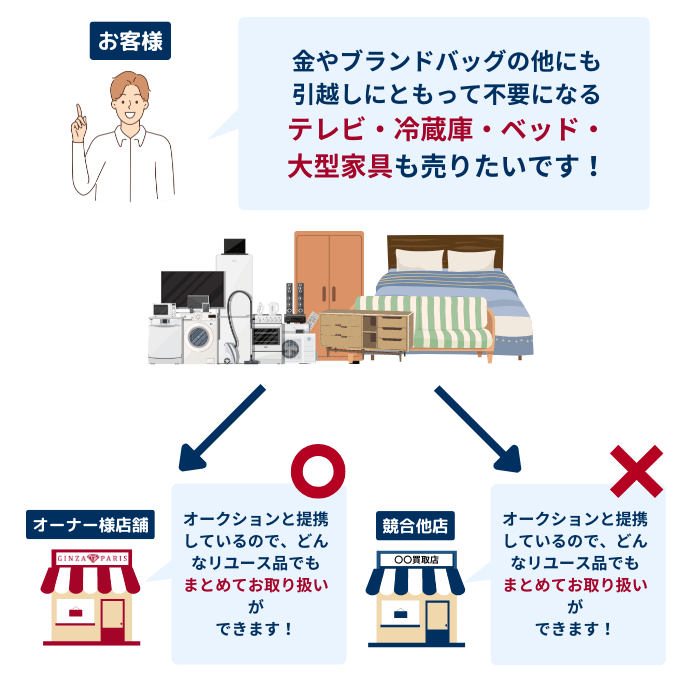 お客様

金やブランドバッグの他にも引越しにともって不要になるテレビ・冷蔵庫・ベッド・大型家具も売りたいです！

オーナー様店舗

GINZA PARIS

オークションと提携しているので、どんなリユース品でもまとめてお取り扱いができます！

競合他店

〇〇買取店

オークションと提携しているので、どんなリユース品でもまとめてお取り扱いができます！